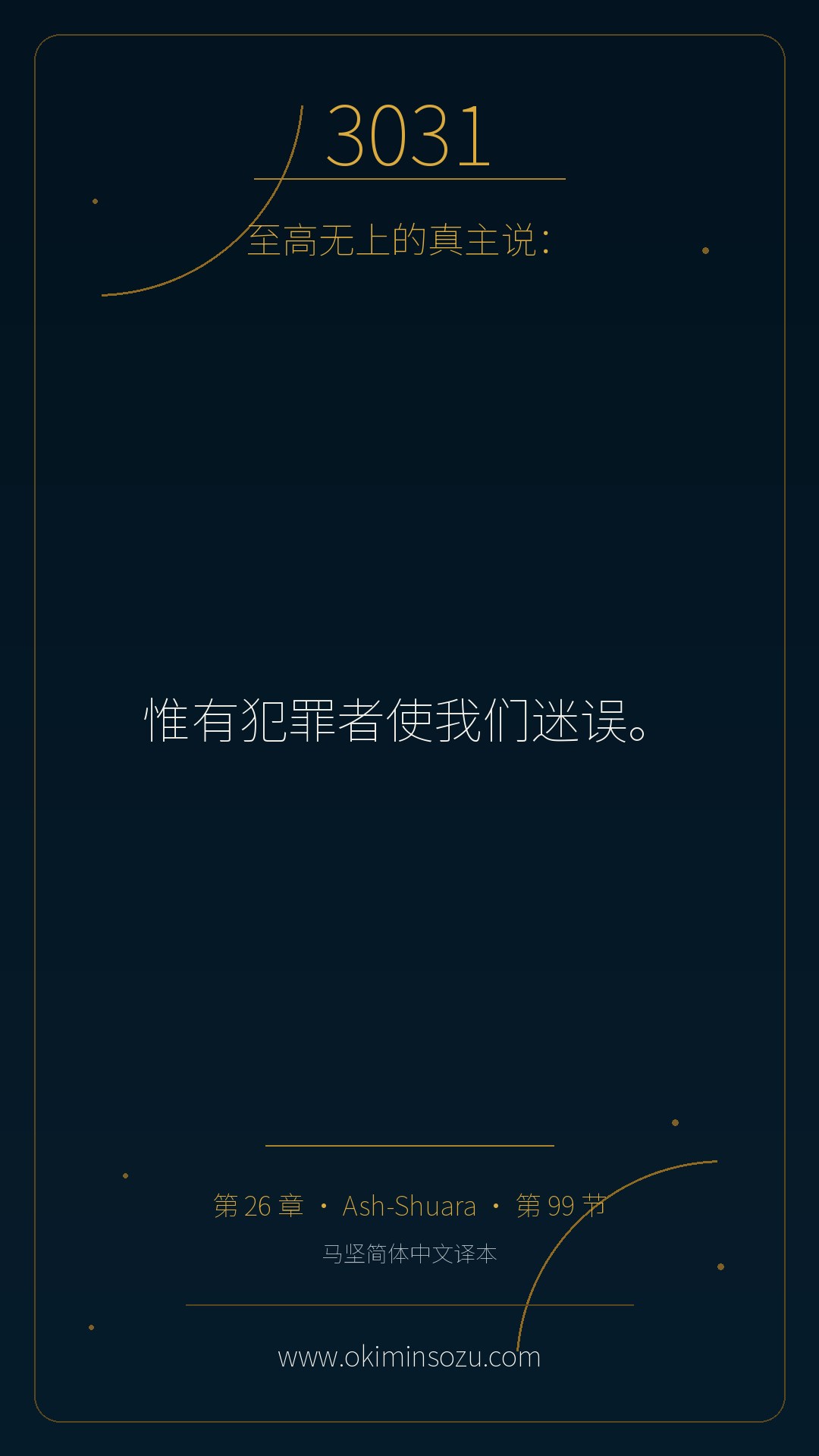 3031

至高无上的真主说：

惟有犯罪者使我们迷误。

第 26 章 · Ash-Shuara · 第 99 节

马坚简体中文译本

www.okiminsozu.com