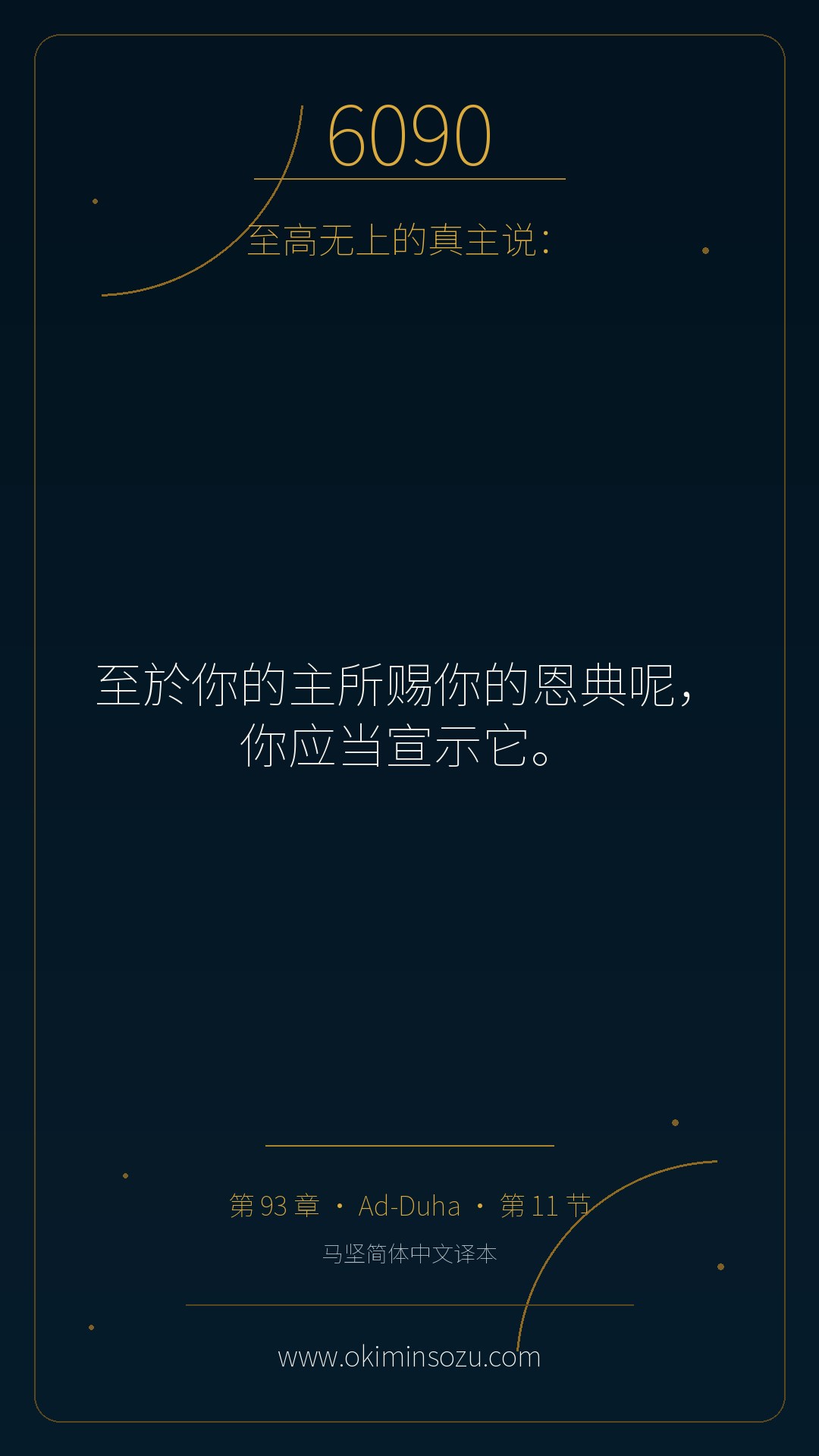 6090

至高无上的真主说：

至於你的主所赐你的恩典呢，你应当宣示它。

第 93 章 · Ad-Duha · 第 11 节

马坚简体中文译本

www.okiminsozu.com