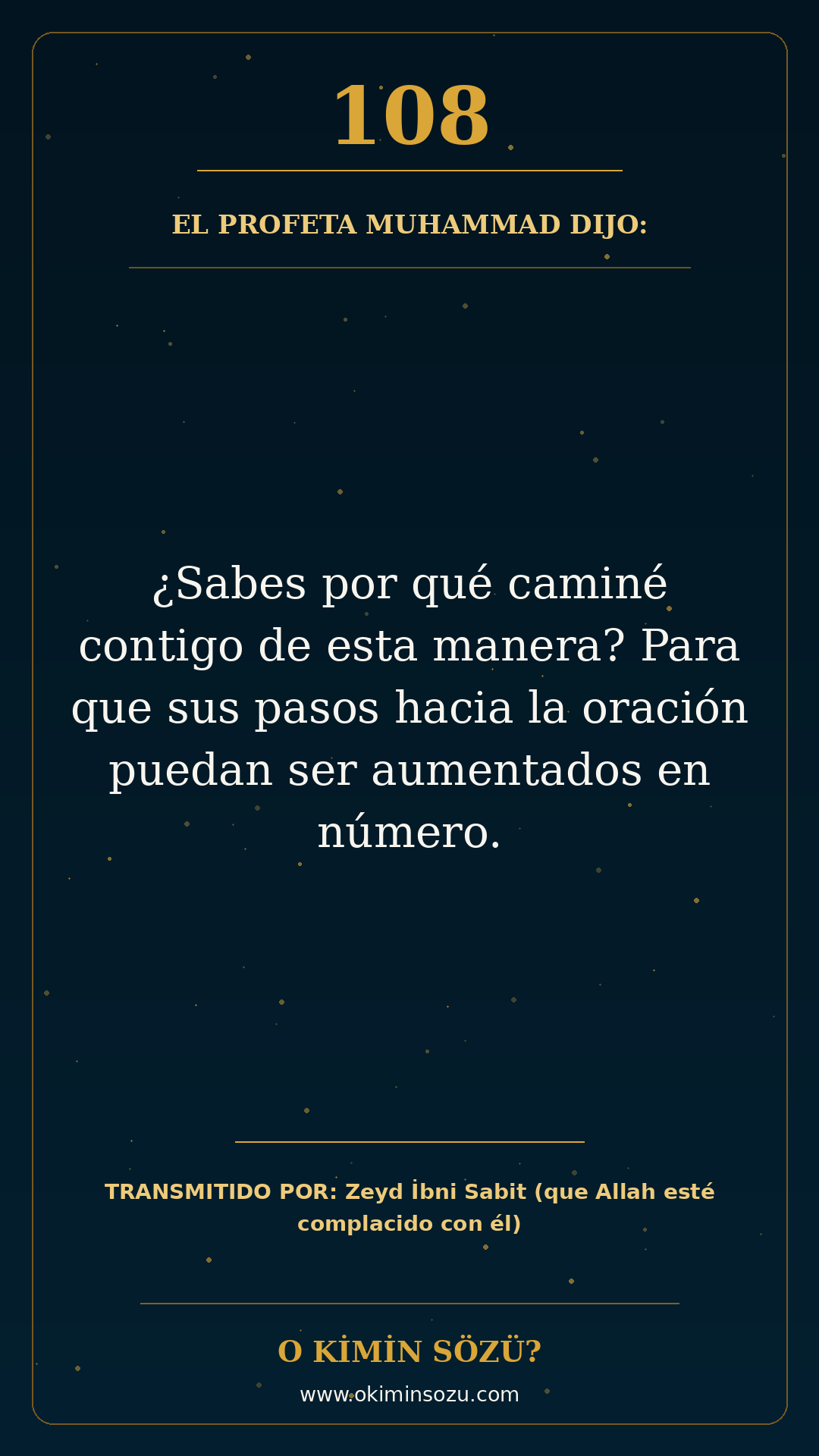 108

EL PROFETA MUHAMMAD DIJO:

¿Sabes por qué caminé contigo de esta manera? Para que sus pasos hacia la oración puedan ser aumentados en número.

TRANSMITIDO POR: Zeyd İbni Sabit (que Allah esté complacido con él)

O KİMİN SÖZÜ?

www.okiminsozu.com