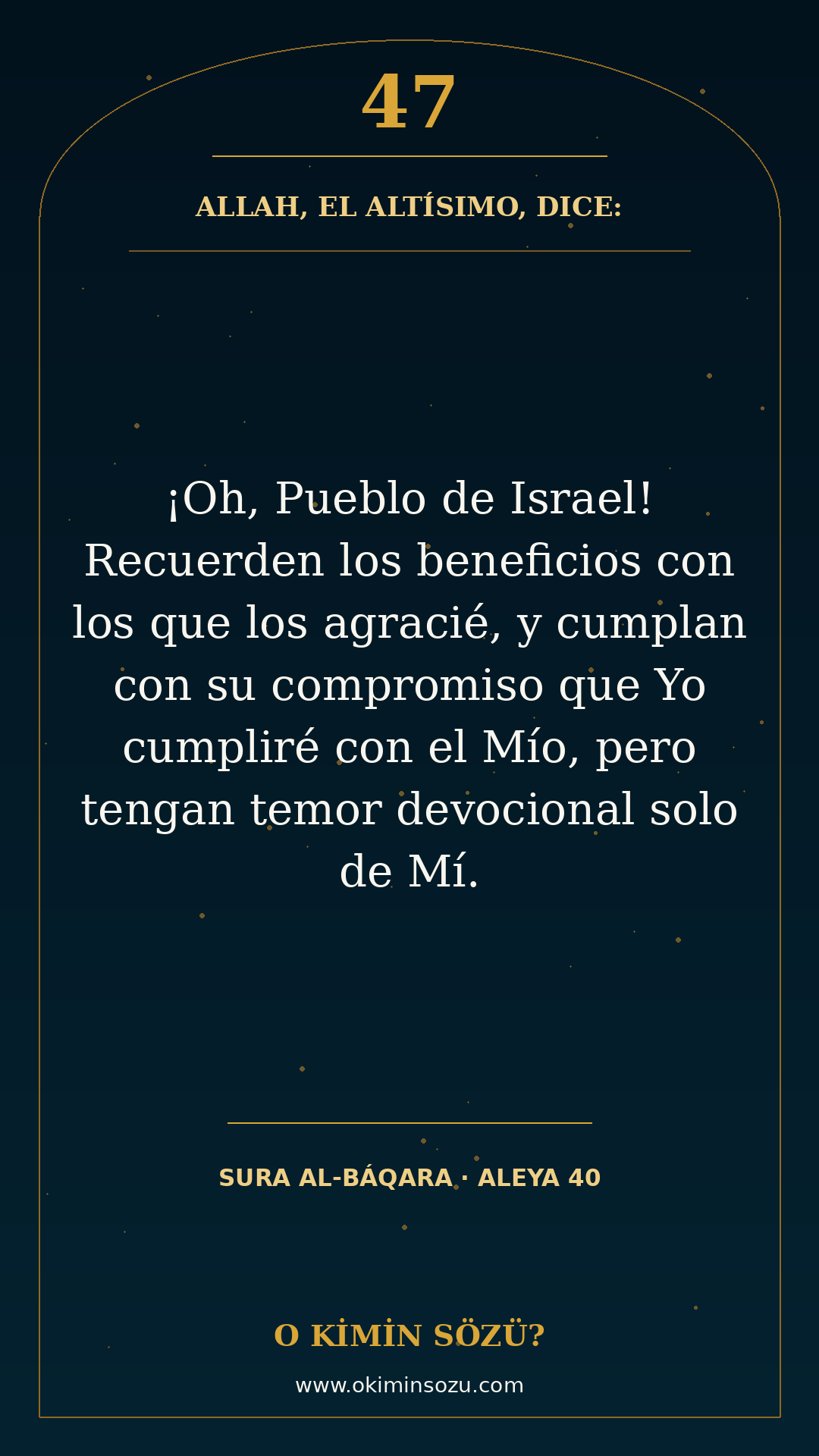 47

ALLAH, EL ALTÍSIMO, DICE:

¡Oh, Pueblo de Israel! Recuerden los beneficios con los que los agracié, y cumplan con su compromiso que Yo cumpliré con el Mío, pero tengan temor devocional solo de Mí.

SURA AL-BÁQARA · ALEYA 40

O KİMİN SÖZÜ?

www.okiminsozu.com