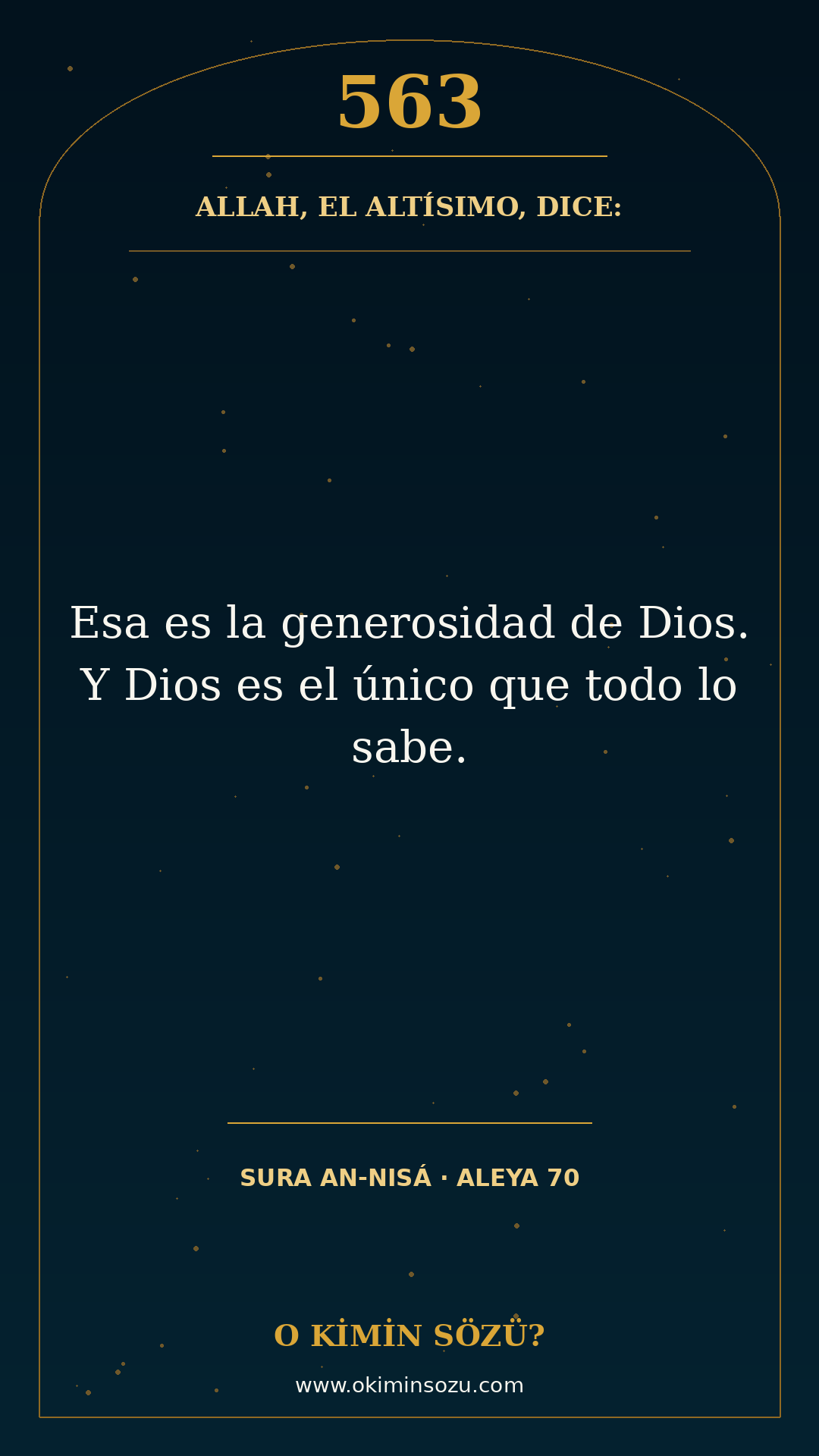 563

ALLAH, EL ALTÍSIMO, DICE:

Esa es la generosidad de Dios. Y Dios es el único que todo lo sabe.

SURA AN-NISÁ · ALEYA 70

O KİMİN SÖZÜ?

www.okiminsozu.com