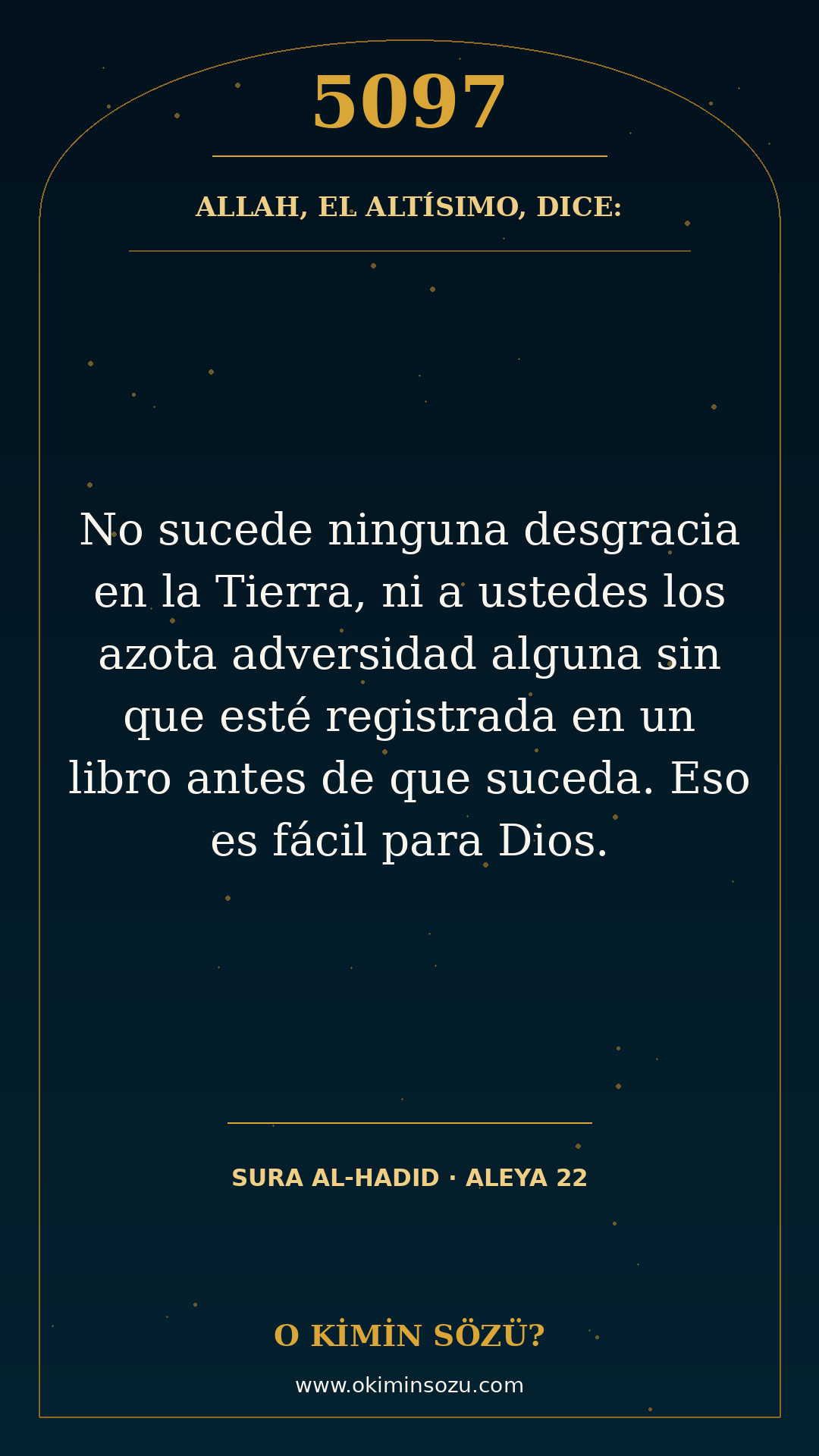 5097

ALLAH, EL ALTÍSIMO, DICE:

No sucede ninguna desgracia en la Tierra, ni a ustedes los azota adversidad alguna sin que esté registrada en un libro antes de que suceda. Eso es fácil para Dios.

SURA AL-HADID · ALEYA 22

O KİMİN SÖZÜ?

www.okiminsozu.com