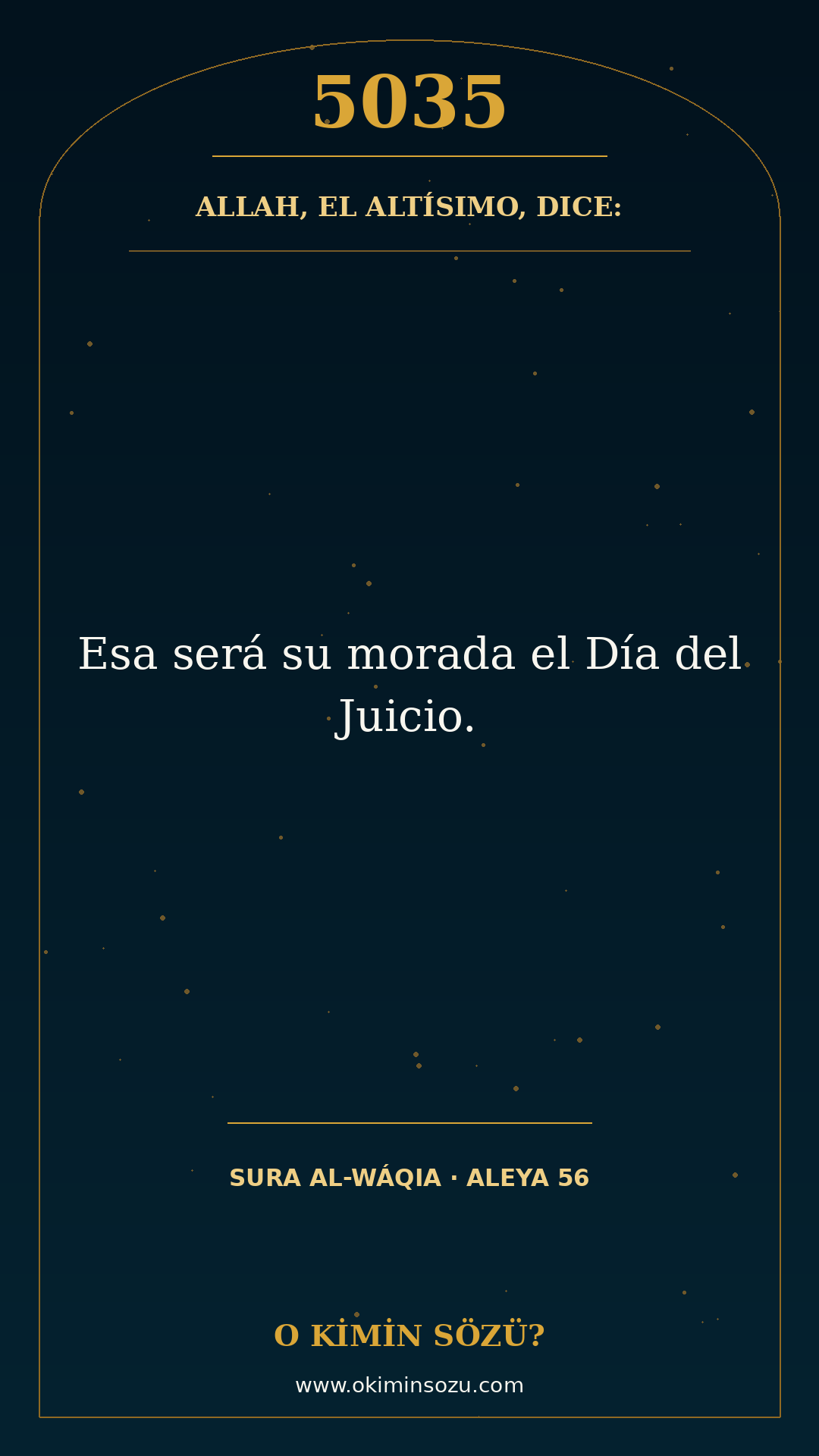 5035

ALLAH, EL ALTÍSIMO, DICE:

Esa será su morada el Día del Juicio.

SURA AL-WÁQIA · ALEYA 56

O KİMİN SÖZÜ?

www.okiminsozu.com