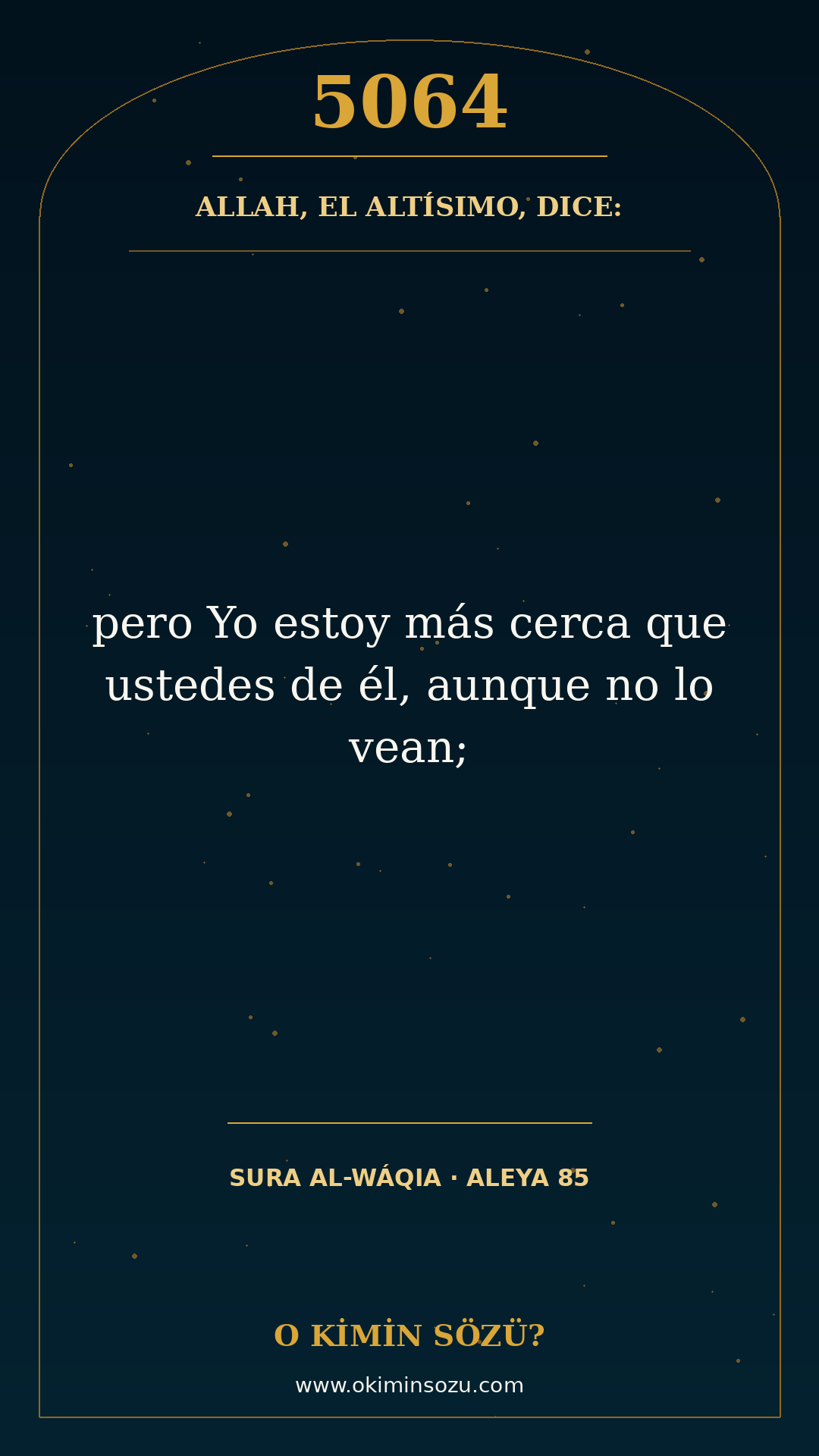 5064

ALLAH, EL ALTÍSIMO, DICE:

pero Yo estoy más cerca que ustedes de él, aunque no lo vean;

SURA AL-WÁQIA · ALEYA 85

O KİMİN SÖZÜ?

www.okiminsozu.com